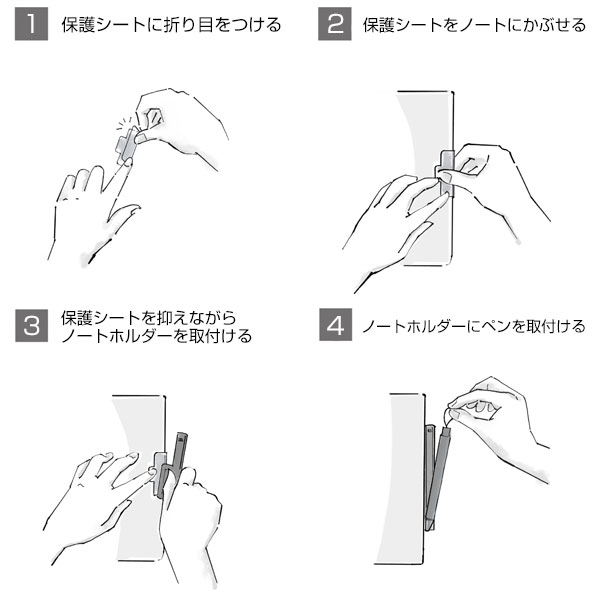 1 保護シートに折り目をつける

2 保護シートをノートにかぶせる

3 保護シートを抑えながら ノートホルダーを取付ける

4 ノートホルダーにペンを取付ける