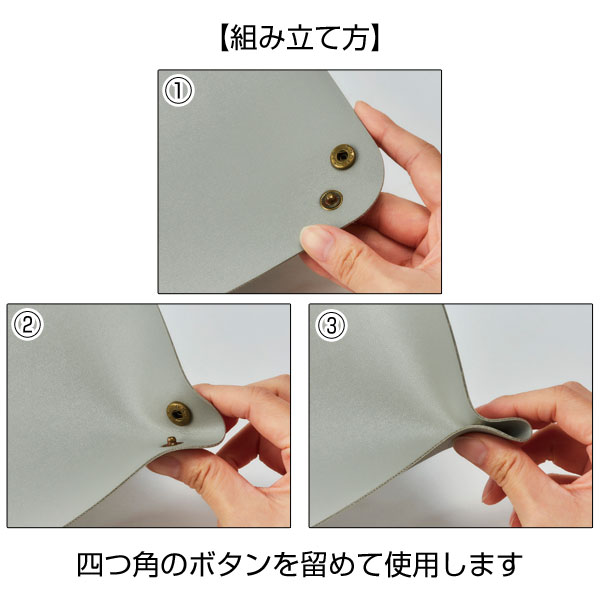 【組み立て方】

①

②

③

四つ角のボタンを留めて使用します