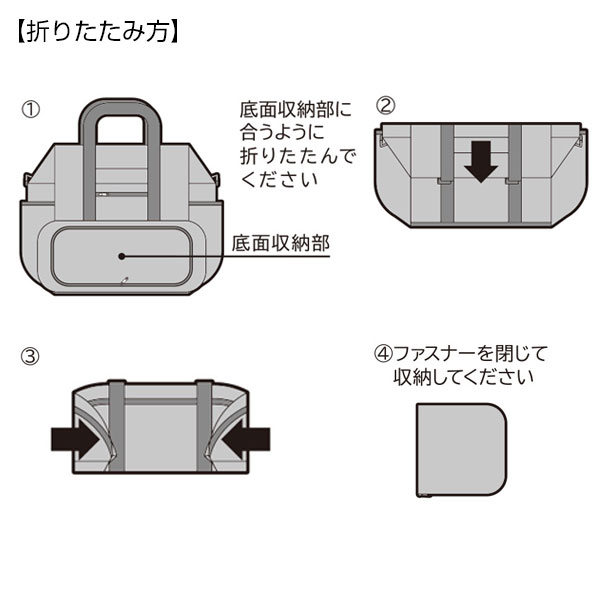 【折りたたみ方】

①

底面収納部に合うように折りたたんでください

底面収納部

②

③

④ファスナーを閉じて収納してください