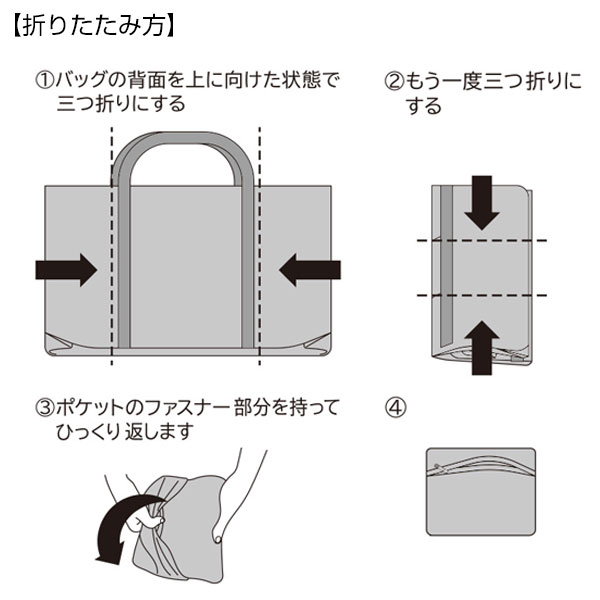 【折りたたみ方】

①バッグの背面を上に向けた状態で三つ折りにする

②もう一度三つ折りにする

③ポケットのファスナー部分を持ってひっくり返します

④