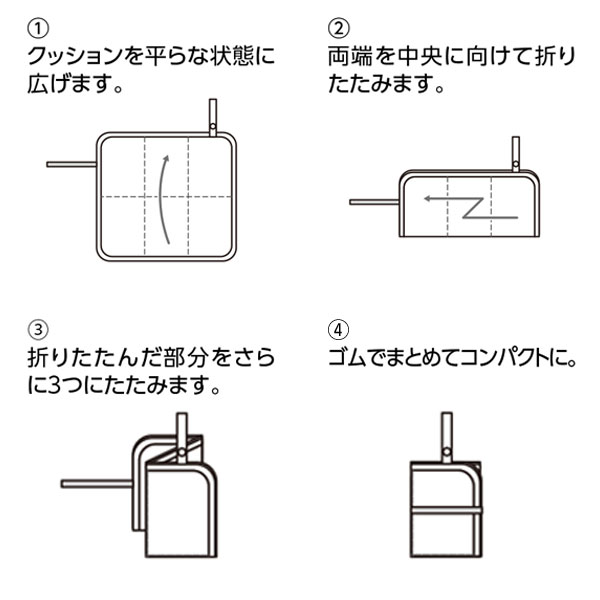 ①
クッションを平らな状態に広げます。

②
両端を中央に向けて折りたたみます。

③
折りたたんだ部分をさらに3つにたたみます。

④
ゴムでまとめてコンパクトに。