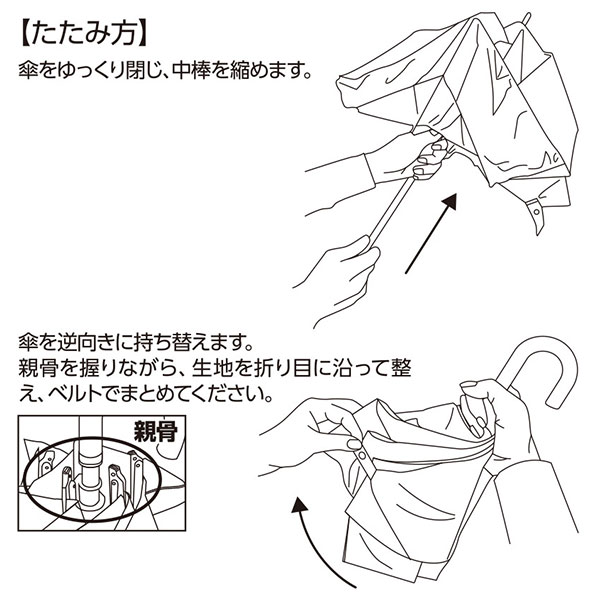 【たたみ方】

傘をゆっくり閉じ、中棒を縮めます。

傘を逆向きに持ち替えます。
親骨を握りながら、生地を折り目に沿って整え、ベルトでまとめてください。

親骨