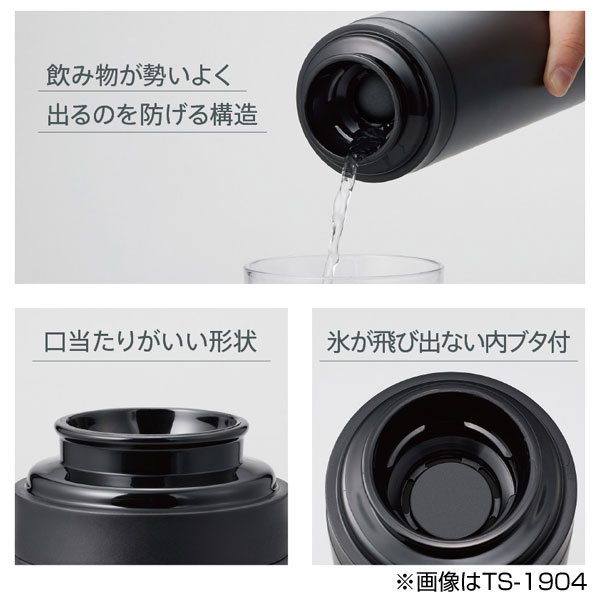 飲み物が勢いよく
出るのを防げる構造

口当たりがいい形状

氷が飛び出ない内ブタ付

※画像はTS-1904