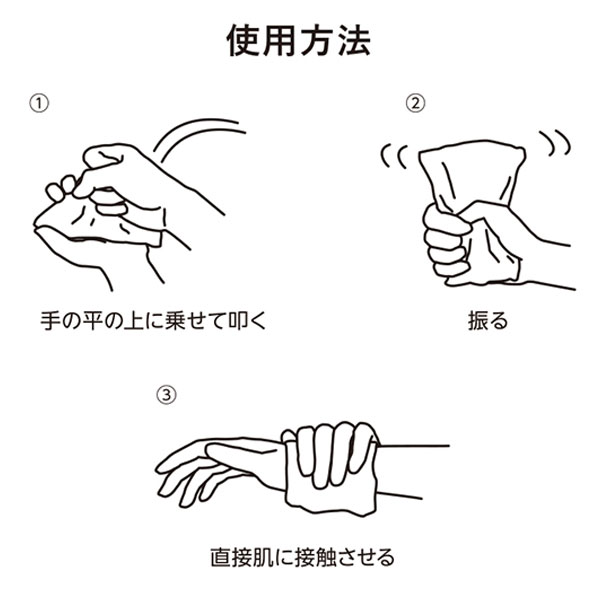 使用方法

①

手の平の上に乗せて叩く

②

振る

③

直接肌に接触させる