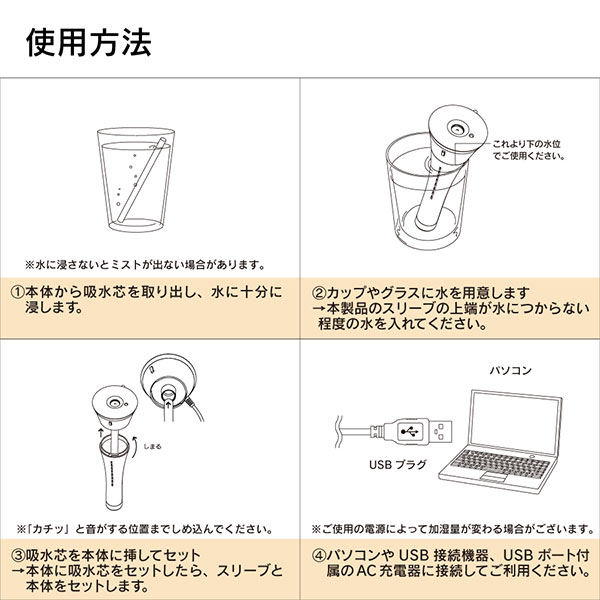 使用方法

※水に浸さないとミストが出ない場合があります。

①本体から吸水芯を取り出し、水に十分に浸します。

これより下の水位でご使用ください。

②カップやグラスに水を用意します
→本製品のスリーブの上端が水につからない程度の水を入れてください。

しまる

※「カチッ」と音がする位置までしめ込んでください。

③吸水芯を本体に挿してセット
→本体に吸水芯をセットしたら、スリーブと本体をセットします。

パソコン

USB プラグ

※ご使用の電源によって加湿量が変わる場合がございます。

④パソコンや USB 接続機器、USB ポート付属の AC 充電器に接続してご利用ください。