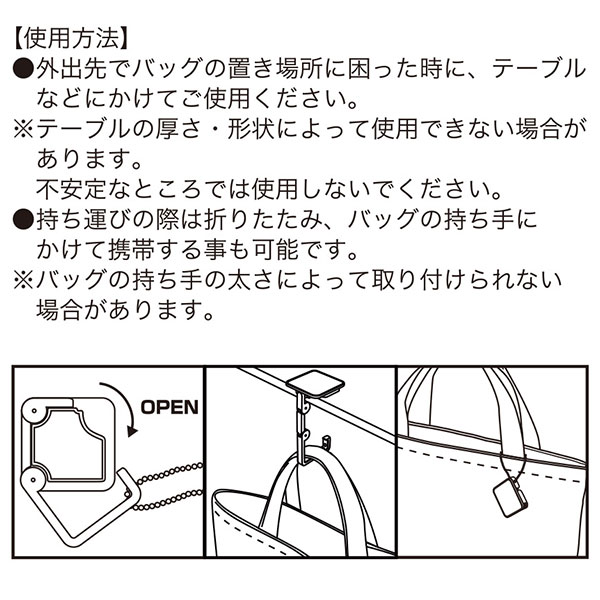 【使用方法】
●外出先でバッグの置き場所に困った時に、テーブルなどにかけてご使用ください。
※テーブルの厚さ・形状によって使用できない場合があります。
不安定なところでは使用しないでください。
●持ち運びの際は折りたたみ、バッグの持ち手にかけて携帯する事も可能です。
※バッグの持ち手の太さによって取り付けられない場合があります。

OPEN