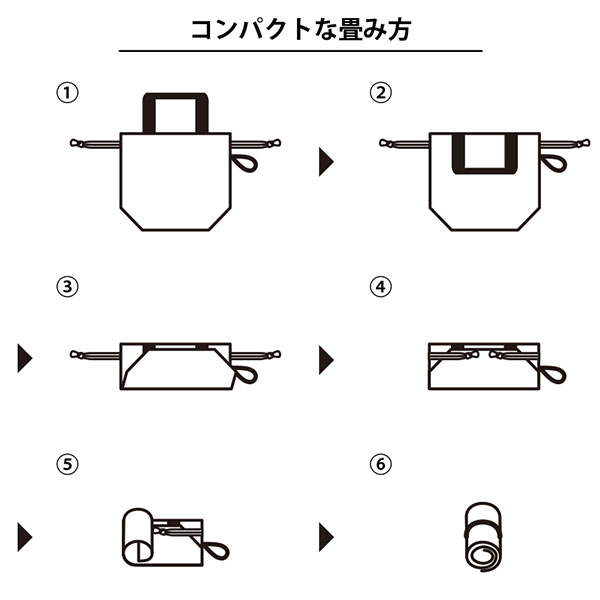 コンパクトな畳み方

①

②

③

④

⑤

⑥