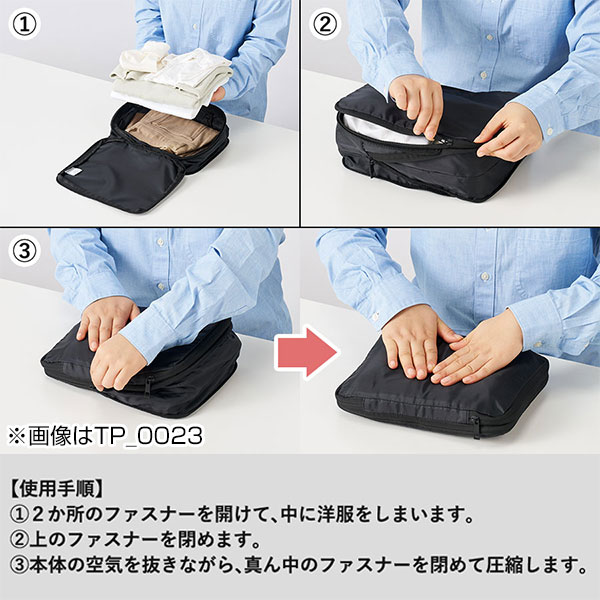 ①

②

③

※画像はTP_0023

【使用手順】
①２か所のファスナーを開けて、中に洋服をしまいます。
②上のファスナーを閉めます。
③本体の空気を抜きながら、真ん中のファスナーを閉めて圧縮します。