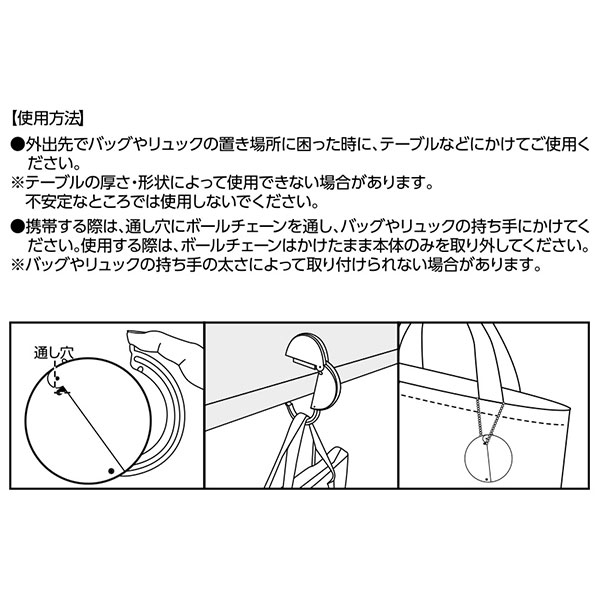 【使用方法】
●外出先でバッグやリュックの置き場所に困った時に、テーブルなどにかけてご使用ください。
※テーブルの厚さ・形状によって使用できない場合があります。
不安定なところでは使用しないでください。

●携帯する際は、通し穴にボールチェーンを通し、バッグやリュックの持ち手にかけてください。使用する際は、ボールチェーンはかけたまま本体のみを取り外してください。
※バッグやリュックの持ち手の太さによって取り付けられない場合があります。

通し穴