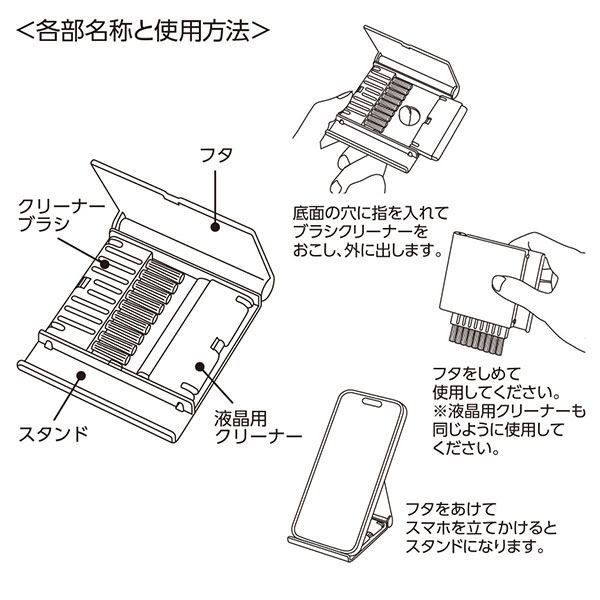 <各部名称と使用方法>

フタ

クリーナーブラシ

スタンド

液晶用クリーナー

底面の穴に指を入れてブラシクリーナーをおこし、外に出します。

フタをしめて使用してください。
※液晶用クリーナーも同じように使用してください。

フタをあけてスマホを立てかけるとスタンドになります。