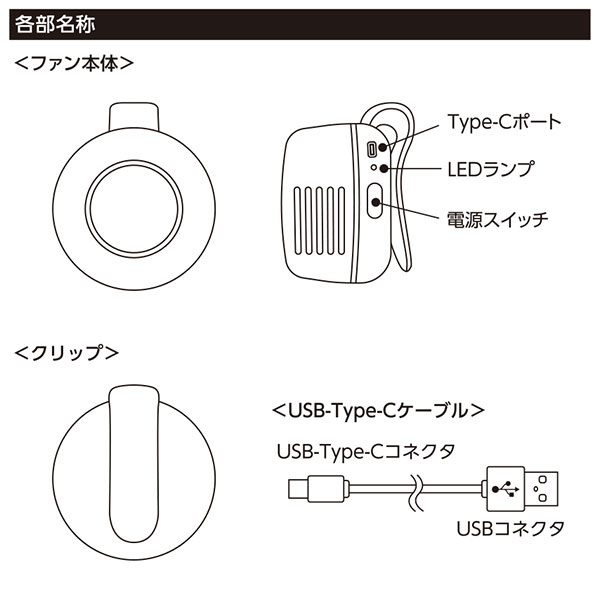 各部名称

<ファン本体>

Type-Cポート

LEDランプ

電源スイッチ

<クリップ>

<USB-Type-Cケーブル>

USB-Type-Cコネクタ

USBコネクタ