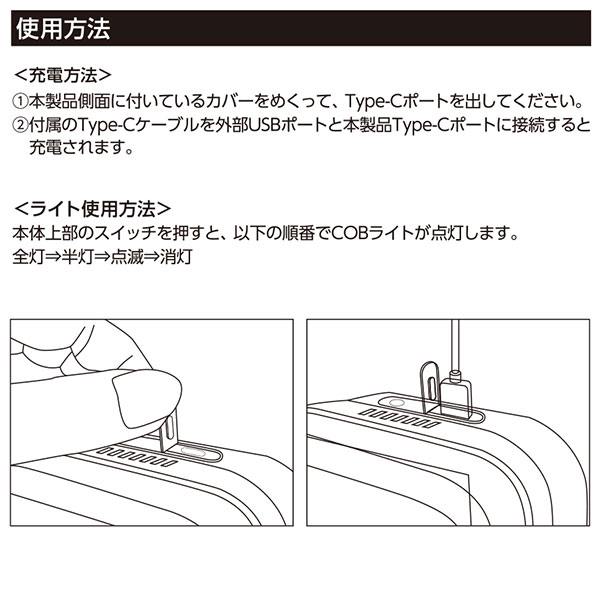 使用方法

<充電方法>
①本製品側面に付いているカバーをめくって、Type-Cポートを出してください。
②付属のType-Cケーブルを外部USBポートと本製品Type-Cポートに接続すると充電されます。

<ライト使用方法>
本体上部のスイッチを押すと、以下の順番でCOBライトが点灯します。
全灯⇒半灯⇒点滅⇒消灯