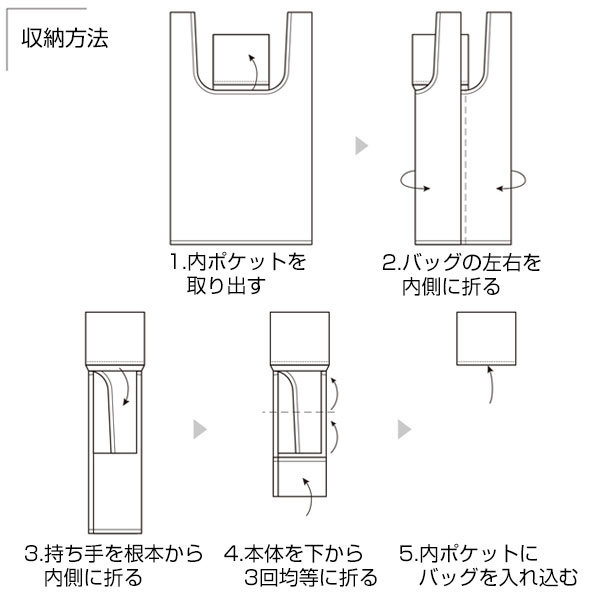 収納方法

1.内ポケットを取り出す

2.バッグの左右を内側に折る

3.持ち手を根本から内側に折る

4.本体を下から3回均等に折る

5.内ポケットにバッグを入れ込む