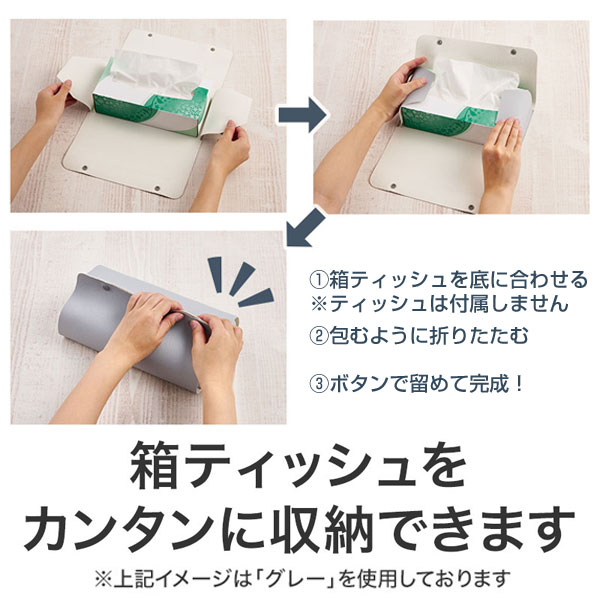 ①箱ティッシュを底に合わせる
※ティッシュは付属しません

②包むように折りたたむ

③ボタンで留めて完成！

箱ティッシュを
カンタンに収納できます

※上記イメージは「グレー」を使用しております