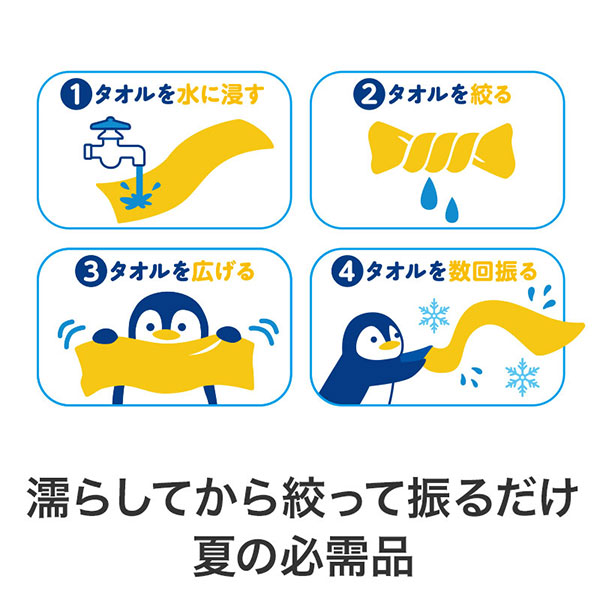 1 タオルを水に浸す

2 タオルを絞る

3 タオルを広げる

4 タオルを数回振る

濡らしてから絞って振るだけ
夏の必需品