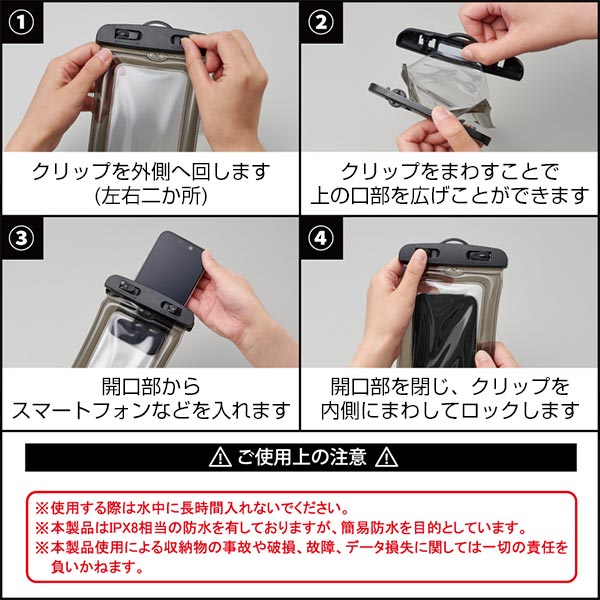 ①
クリップを外側へ回します
(左右二か所)

②
クリップをまわすことで
上の口部を広げことができます

③
開口部から
スマートフォンなどを入れます

④
開口部を閉じ、クリップを
内側にまわしてロックします

⚠ ご使用上の注意 ⚠

※使用する際は水中に長時間入れないでください。
※本製品はIPX8相当の防水を有しておりますが、簡易防水を目的としています。
※本製品使用による収納物の事故や破損、故障、データ損失に関しては一切の責任を負いかねます。