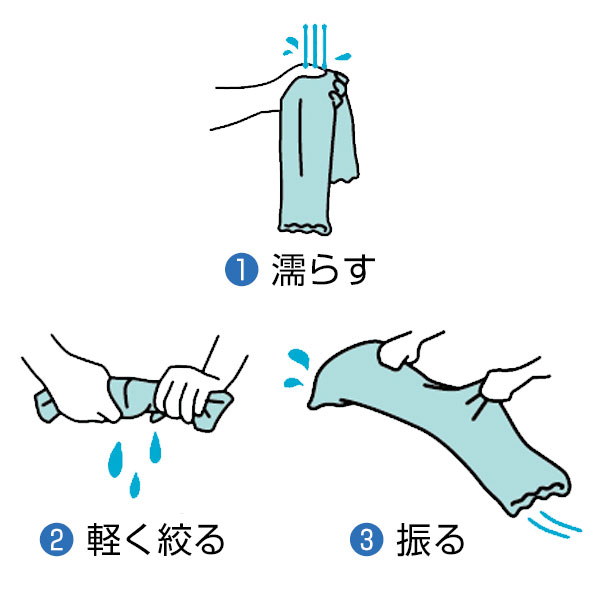 ❶ 濡らす

❷ 軽く絞る

❸ 振る