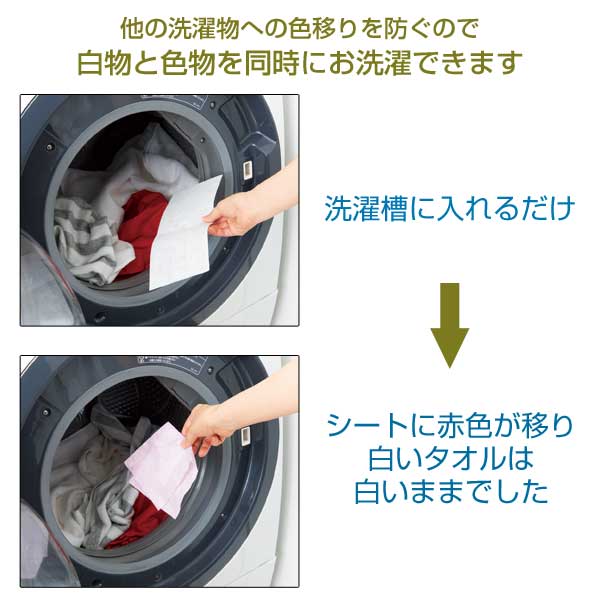 他の洗濯物への色移りを防ぐので
白物と色物を同時にお洗濯できます

洗濯槽に入れるだけ

シートに赤色が移り
白いタオルは
白いままでした