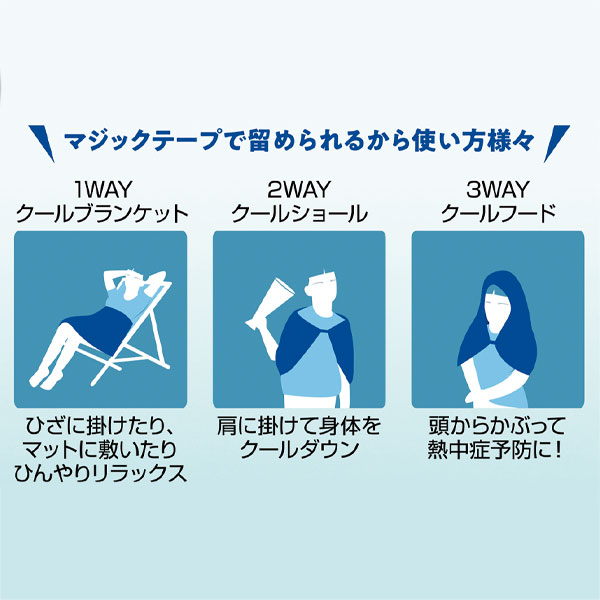 マジックテープで留められるから使い方様々

1WAY
クールブランケット

ひざに掛けたり、
マットに敷いたり
ひんやりリラックス

2WAY
クールショール

肩に掛けて身体を
クールダウン

3WAY
クールフード

頭からかぶって
熱中症予防に！