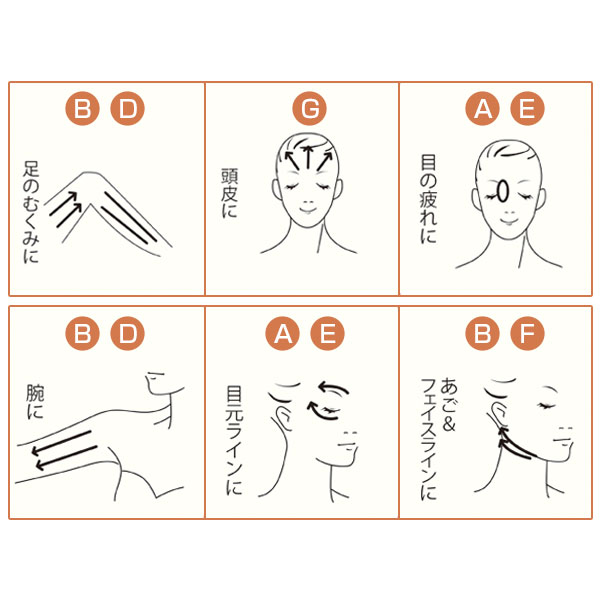 B D
足のむくみに

G
頭皮に

A E
目の疲れに

B D
腕に

A E
目元ラインに

B F
あご&フェイスラインに