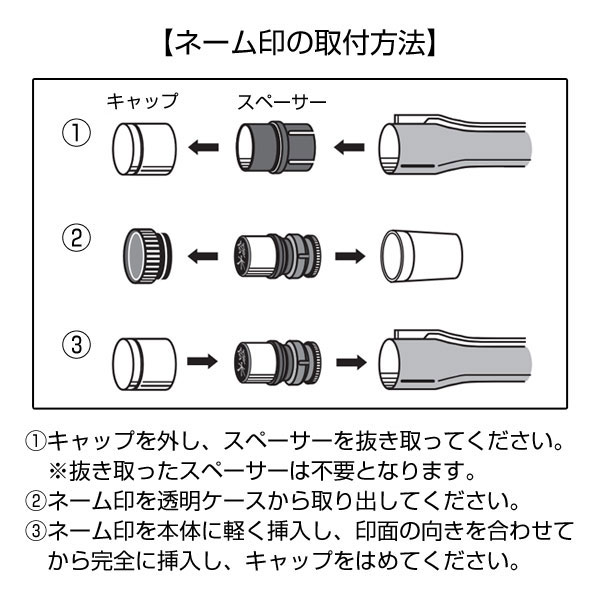 【ネーム印の取付方法】

キャップ　スペーサー

①

②

③

①キャップを外し、スペーサーを抜き取ってください。
※抜き取ったスペーサーは不要となります。
②ネーム印を透明ケースから取り出してください。
③ネーム印を本体に軽く挿入し、印面の向きを合わせてから完全に挿入し、キャップをはめてください。